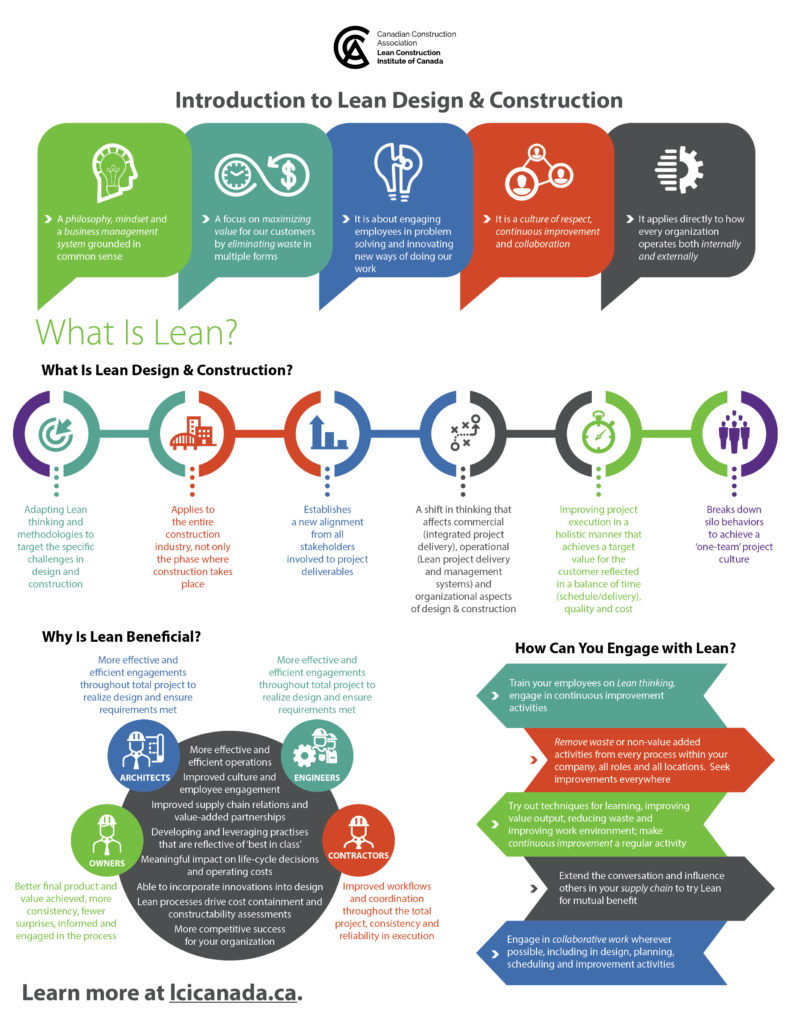 Canadian Construction Association
Lean Construction Institute of Canada

Introduction to Lean Design & Construction

A philosophy, mindset and a business management system grounded in common sense

A focus on maximizing value for our customers by eliminating waste in multiple forms

It is about engaging employees in problem solving and innovating new ways of doing our work

It is a culture of respect, continuous improvement and collaboration

It applies directly to how every organization operates both internally and externally

What Is Lean?

What Is Lean Design & Construction?

Adapting Lean thinking and methodologies to target the specific challenges in design and construction

Applies to the entire construction industry, not only the phase where construction takes place

Establishes a new alignment from all stakeholders involved to project deliverables

A shift in thinking that affects commercial (integrated project delivery), operational (Lean project delivery and management systems) and organizational aspects of design & construction

Improving project execution in a holistic manner that achieves a target value for the customer reflected in a balance of time (schedule/delivery), quality and cost

Breaks down silo behaviors to achieve a 'one-team' project culture

Why Is Lean Beneficial?

More effective and efficient engagements throughout total project to realize design and ensure requirements met

More effective and efficient engagements throughout total project to realize design and ensure requirements met

ARCHITECTS

ENGINEERS

OWNERS

CONTRACTORS

More effective and efficient operations
Improved culture and employee engagement
Improved supply chain relations and value-added partnerships
Developing and leveraging practises that are reflective of 'best in class'
Meaningful impact on life-cycle decisions and operating costs
Able to incorporate innovations into design
Lean processes drive cost containment and constructability assessments
More competitive success for your organization

Better final product and value achieved, more consistency, fewer surprises, informed and engaged in the process

Improved workflows and coordination throughout the total project, consistency and reliability in execution

How Can You Engage with Lean?

Train your employees on Lean thinking, engage in continuous improvement activities

Remove waste or non-value added activities from every process within your company, all roles and all locations. Seek improvements everywhere

Try out techniques for learning, improving value output, reducing waste and improving work environment; make continuous improvement a regular activity

Extend the conversation and influence others in your supply chain to try Lean for mutual benefit

Engage in collaborative work wherever possible, including in design, planning, scheduling and improvement activities

Learn more at lcicanada.ca.